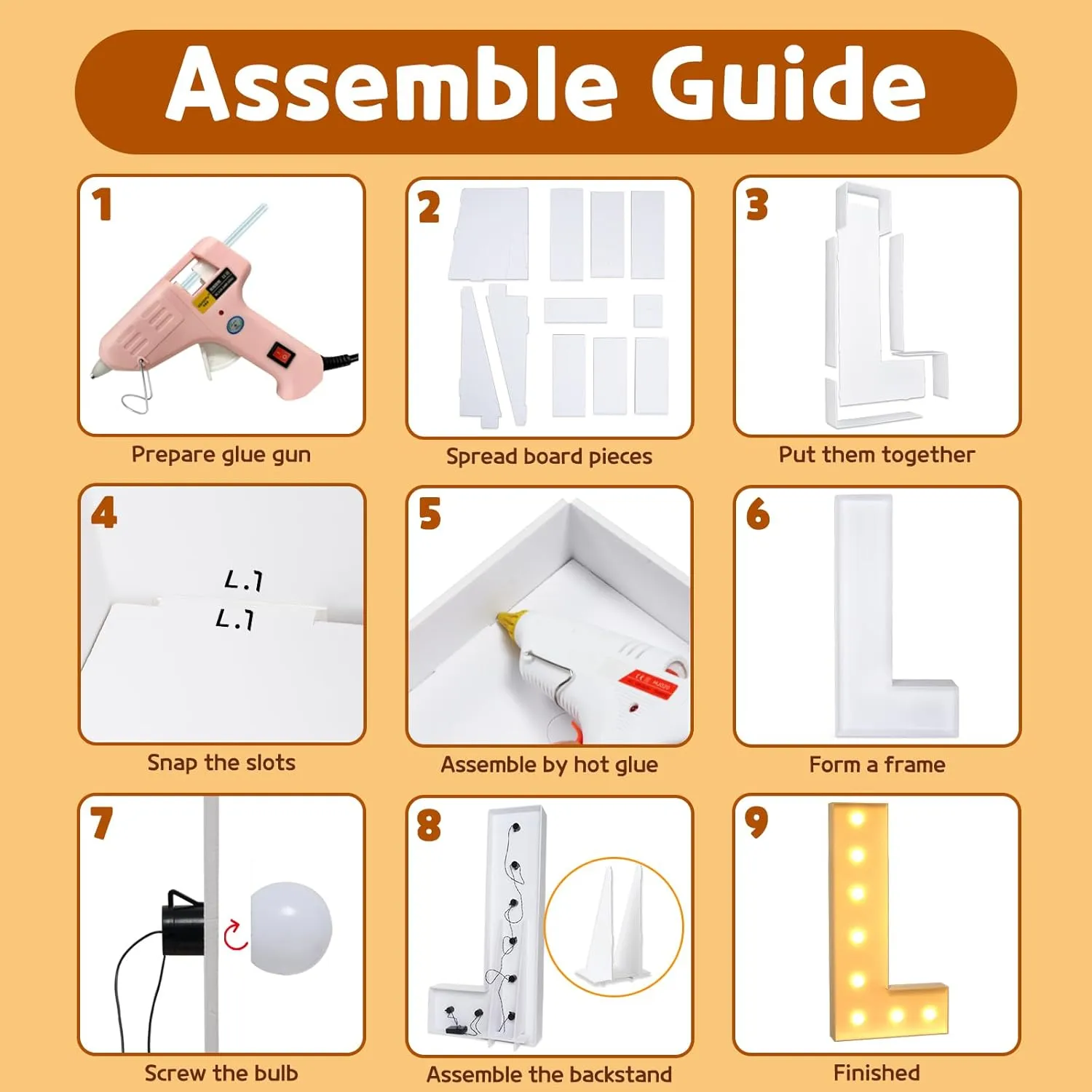 Assemble Guide

1
Prepare glue gun

2
Spread board pieces

3
Put them together

4
L.1
L.1
Snap the slots

5
Assemble by hot glue

6
Form a frame

7
Screw the bulb

8
Assemble the backstand

9
Finished